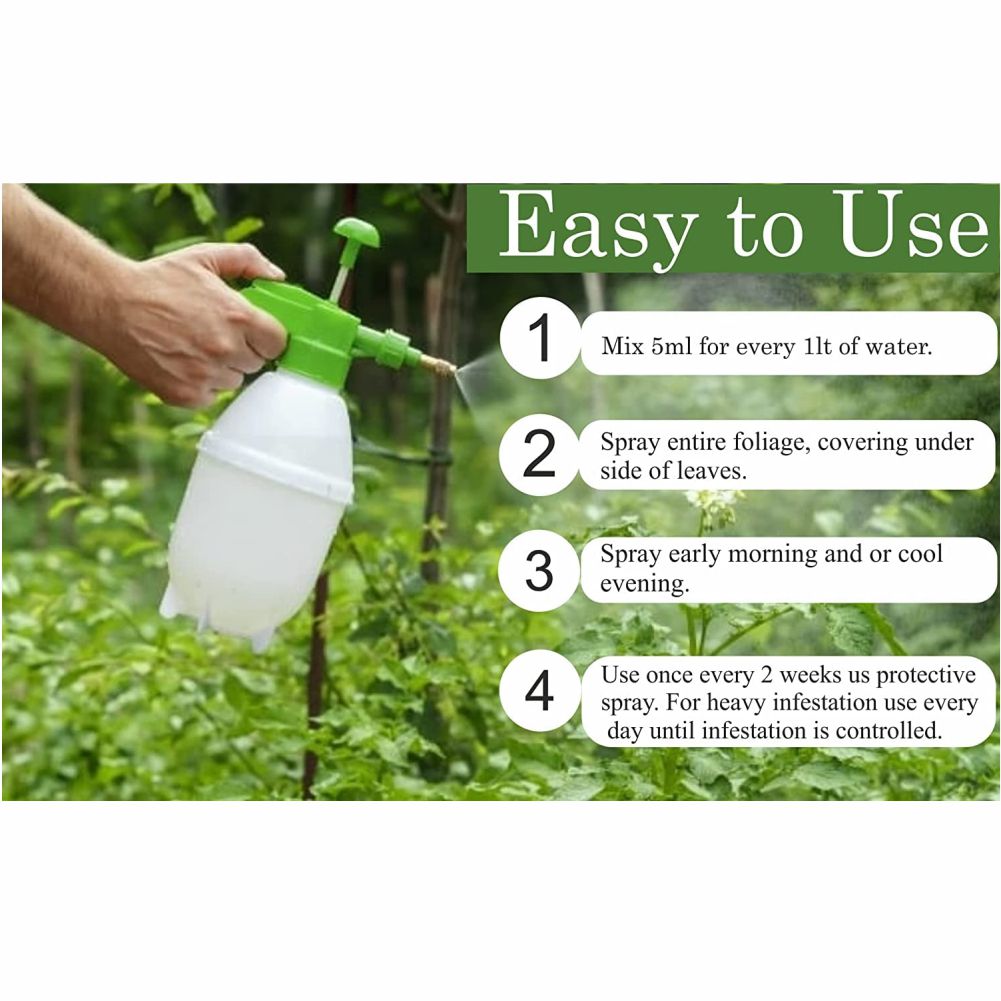 Easy to Use

1 Mix 5ml for every 1lt of water.

2 Spray entire foliage, covering under side of leaves.

3 Spray early morning and or cool evening.

4 Use once every 2 weeks us protective spray. For heavy infestation use every day until infestation is controlled.