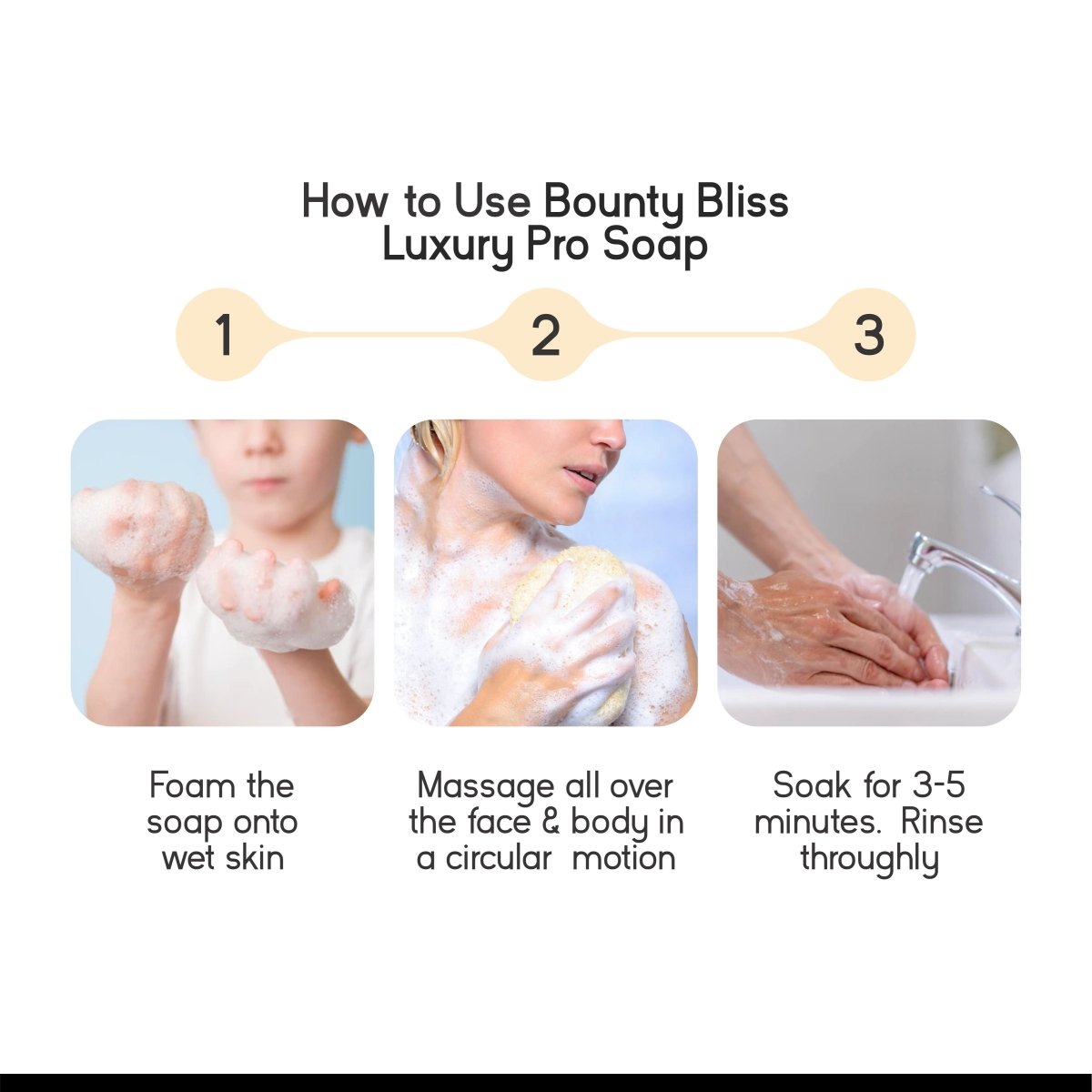 How to Use Bounty Bliss Luxury Pro Soap

1

2

3

Foam the soap onto wet skin

Massage all over the face & body in a circular motion

Soak for 3-5 minutes. Rinse throughly